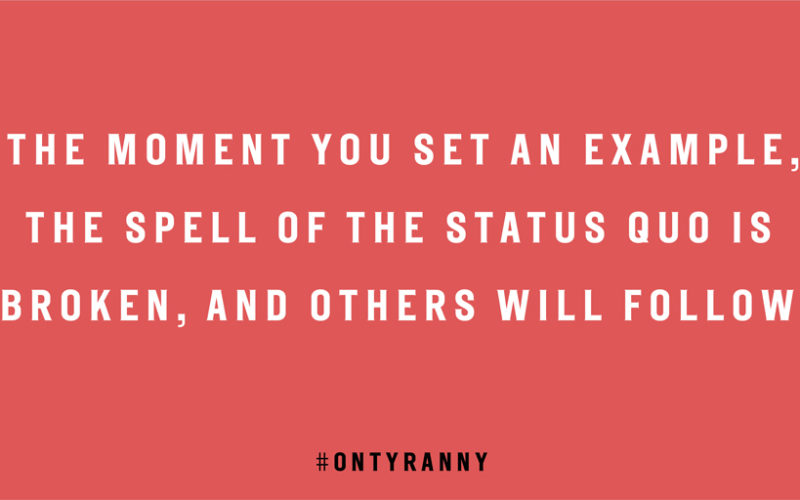 THE MOMENT YOU SET AN EXAMPLE, THE SPELL OF THE STATUS QUO IS BROKEN, AND OTHERS WILL FOLLOW

#ONTYRANNY